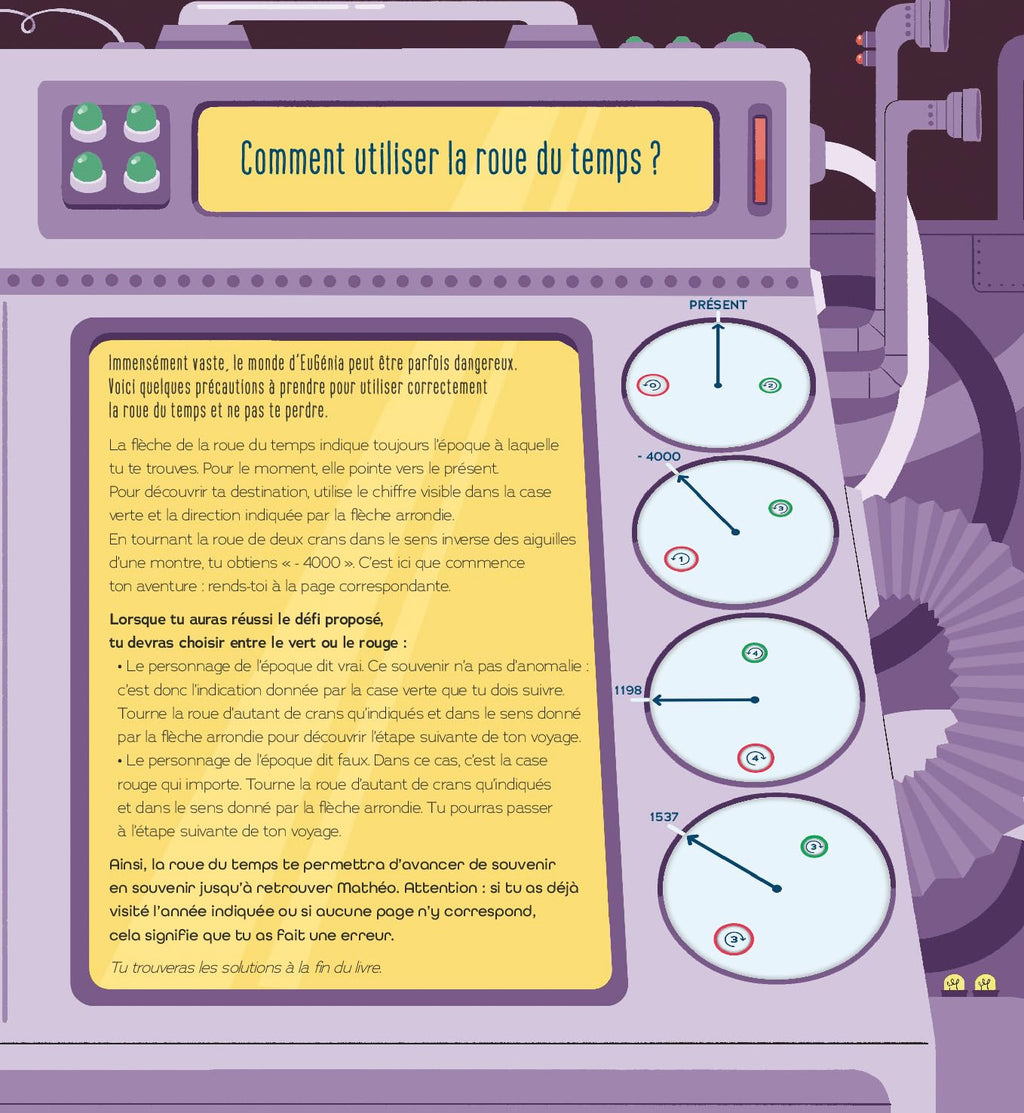 Comment utiliser la roue du temps ?

Immensément vaste, le monde d'EuGénia peut être parfois dangereux. Voici quelques précautions à prendre pour utiliser correctement la roue du temps et ne pas te perdre.

La flèche de la roue du temps indique toujours l'époque à laquelle tu te trouves. Pour le moment, elle pointe vers le présent. Pour découvrir ta destination, utilise le chiffre visible dans la case verte et la direction indiquée par la flèche arrondie. En tournant la roue de deux crans dans le sens inverse des aiguilles d'une montre, tu obtiens « - 4000 ». C'est ici que commence ton aventure : rends-toi à la page correspondante.

Lorsque tu auras réussi le défi proposé, tu devras choisir entre le vert ou le rouge :
• Le personnage de l'époque dit vrai. Ce souvenir n'a pas d'anomalie : c'est donc l'indication donnée par la case verte que tu dois suivre. Tourne la roue d'autant de crans qu'indiqués et dans le sens donné par la flèche arrondie pour découvrir l'étape suivante de ton voyage.
• Le personnage de l'époque dit faux. Dans ce cas, c'est la case rouge qui importe. Tourne la roue d'autant de crans qu'indiqués et dans le sens donné par la flèche arrondie. Tu pourras passer à l'étape suivante de ton voyage.

Ainsi, la roue du temps te permettra d'avancer de souvenir en souvenir jusqu'à retrouver Mathéo. Attention : si tu as déjà visité l'année indiquée ou si aucune page n'y correspond, cela signifie que tu as fait une erreur.

Tu trouveras les solutions à la fin du livre.

PRÉSENT
2
2
- 4000
3
1
4
1198
4
1537
3
3