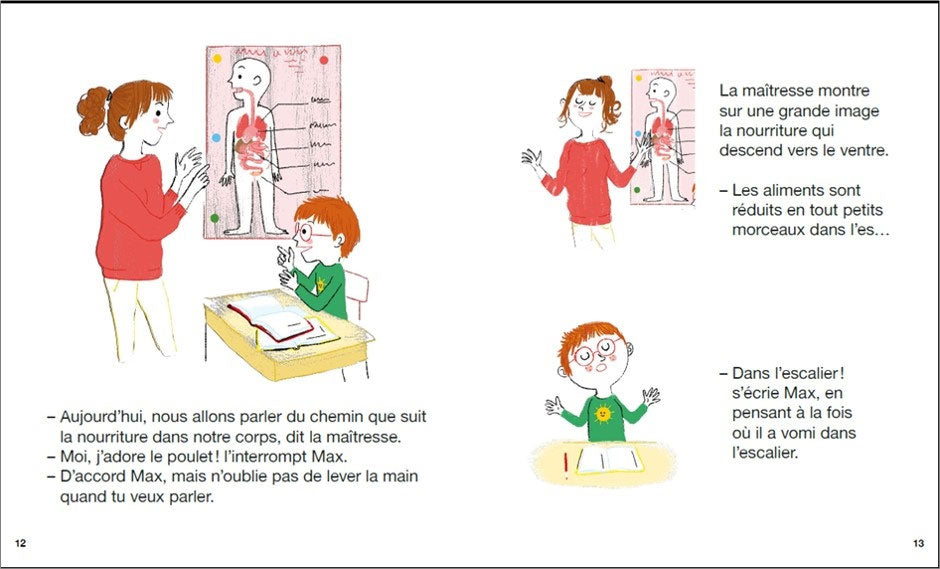 – Aujourd'hui, nous allons parler du chemin que suit la nourriture dans notre corps, dit la maîtresse.
– Moi, j'adore le poulet ! l'interrompt Max.
– D'accord Max, mais n'oublie pas de lever la main quand tu veux parler.

12

La maîtresse montre sur une grande image la nourriture qui descend vers le ventre.

– Les aliments sont réduits en tout petits morceaux dans l'es…

– Dans l'escalier ! s'écrie Max, en pensant à la fois où il a vomi dans l'escalier.

13