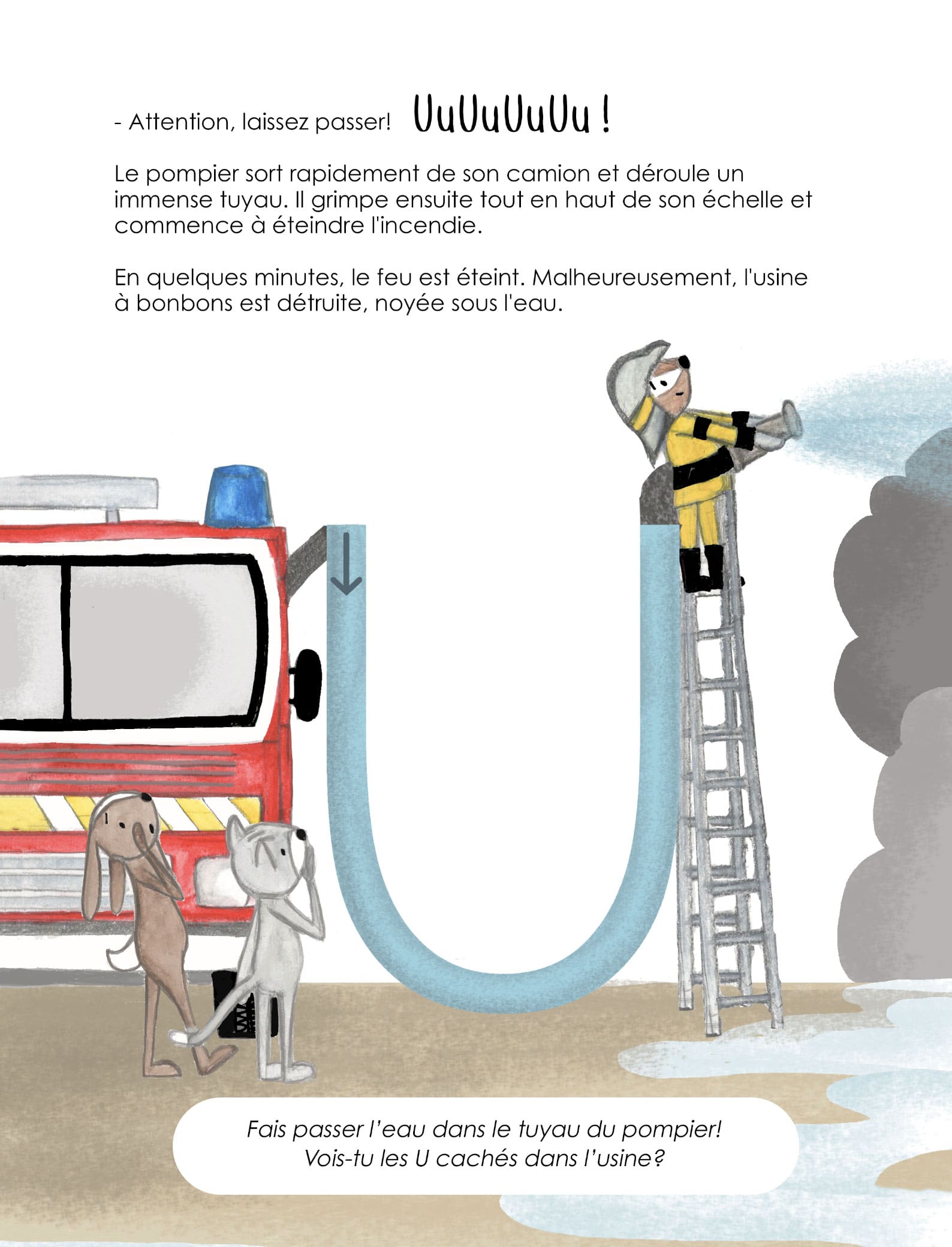 - Attention, laissez passer! UuUuUuUu !

Le pompier sort rapidement de son camion et déroule un immense tuyau. Il grimpe ensuite tout en haut de son échelle et commence à éteindre l'incendie.

En quelques minutes, le feu est éteint. Malheureusement, l'usine à bonbons est détruite, noyée sous l'eau.

Fais passer l'eau dans le tuyau du pompier!
Vois-tu les U cachés dans l'usine?