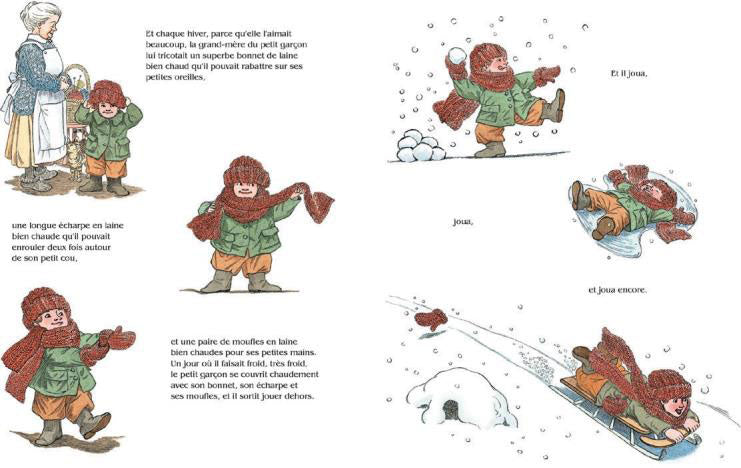 Et chaque hiver, parce qu'elle l'aimait beaucoup, la grand-mère du petit garçon lui tricotait un superbe bonnet de laine bien chaud qu'il pouvait rabattre sur ses petites oreilles,

une longue écharpe en laine bien chaude qu'il pouvait enrouler deux fois autour de son petit cou,

et une paire de moufles en laine bien chaudes pour ses petites mains. Un jour où il faisait froid, très froid, le petit garçon se couvrit chaudement avec son bonnet, son écharpe et ses moufles, et il sortit jouer dehors.

Et il joua,

joua,

et joua encore.